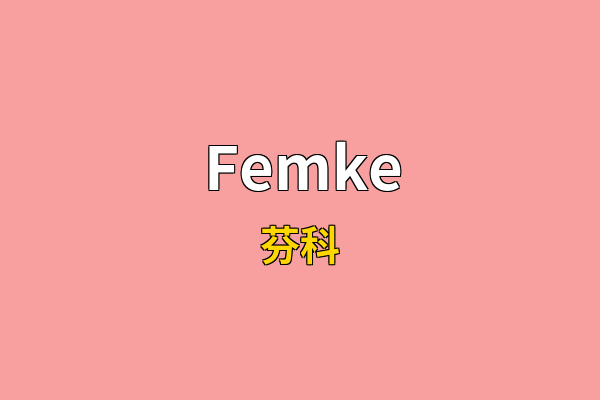 Femke
芬科