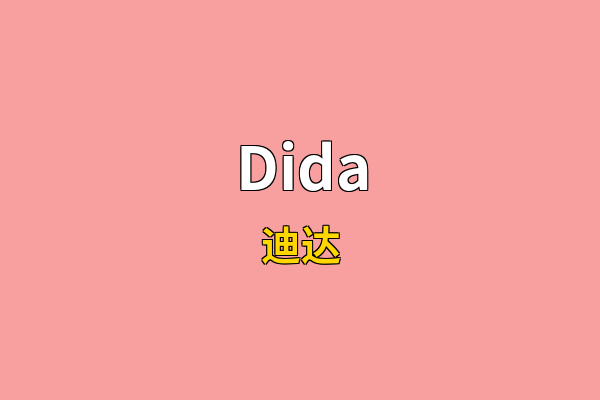 Dida

迪达