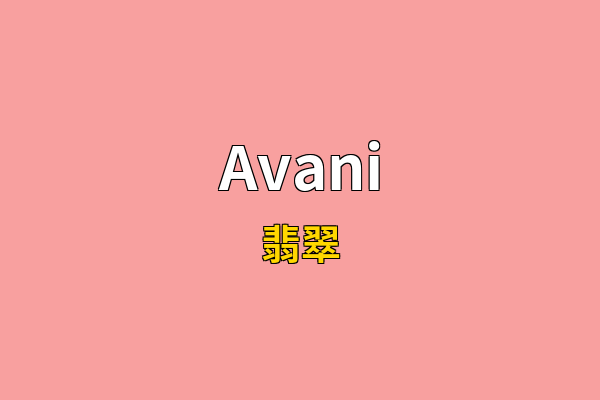 Avani

翡翠