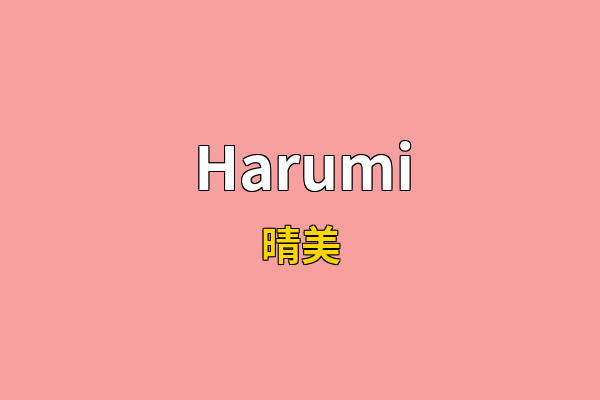 Harumi

晴美