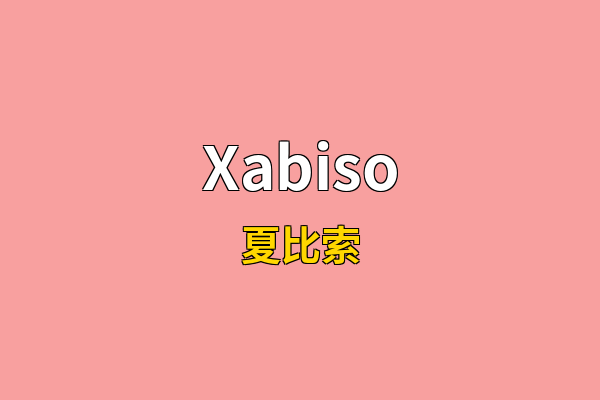 Xabiso

夏比索