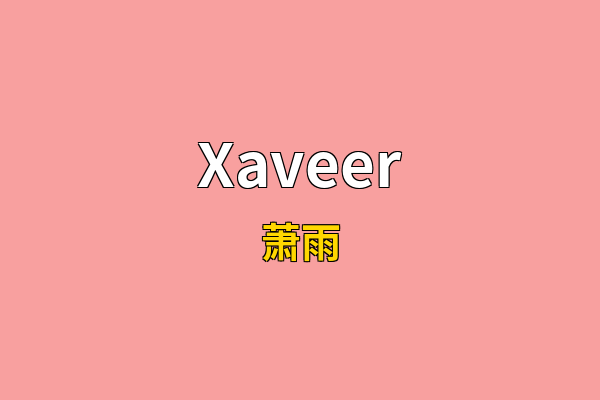 Xaveer

萧雨