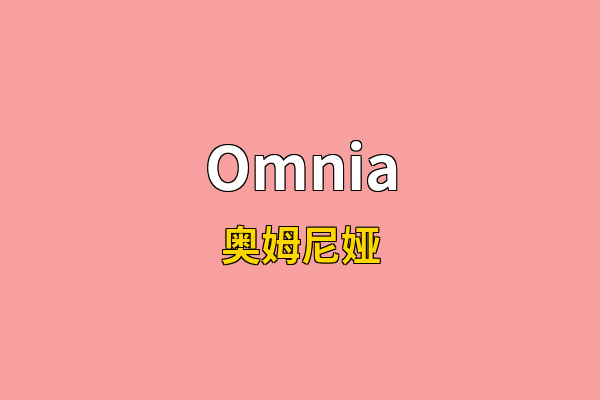 Omnia

奥姆尼娅