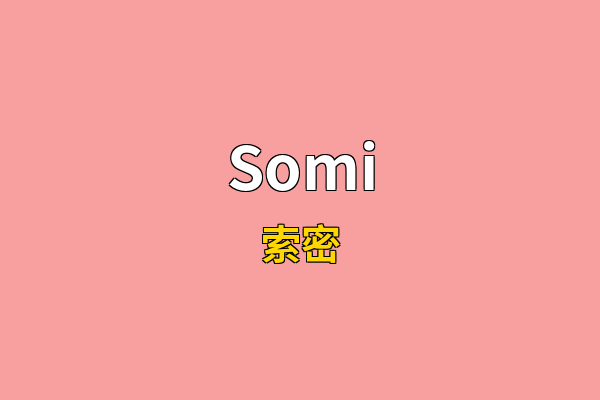 Somi

索密