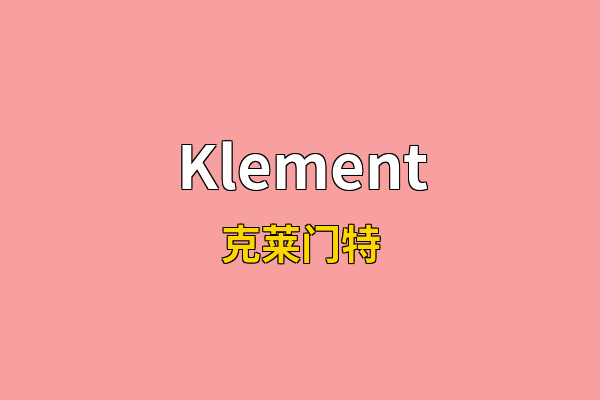 Klement
克莱门特