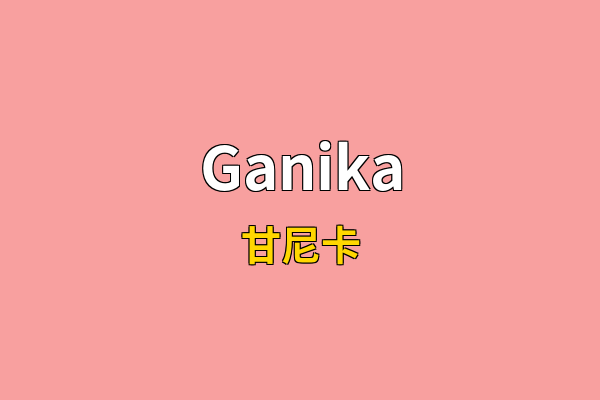 Ganika

甘尼卡