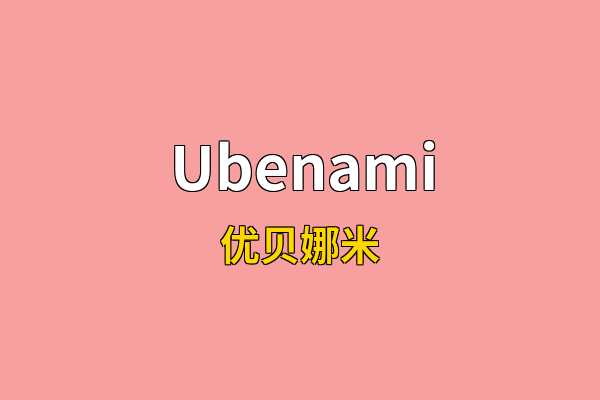 Ubenami
优贝娜米