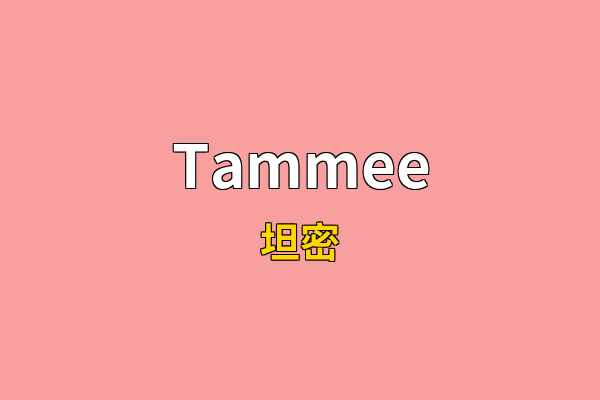 Tammee
坦密