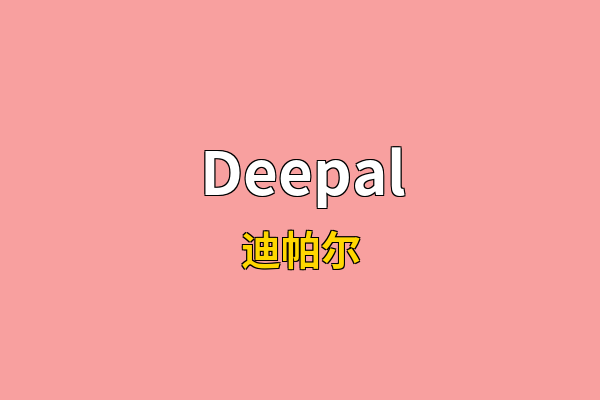 Deepal
迪帕尔