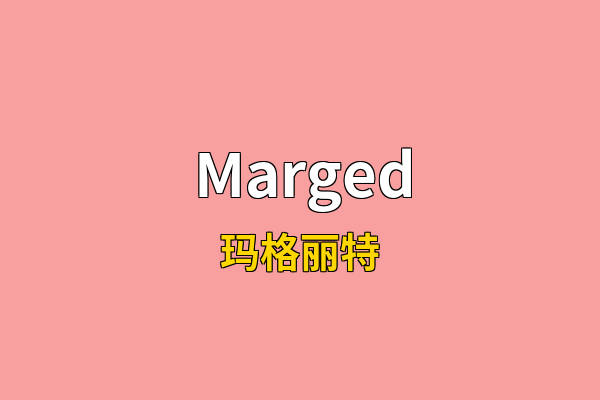 Marged
玛格丽特