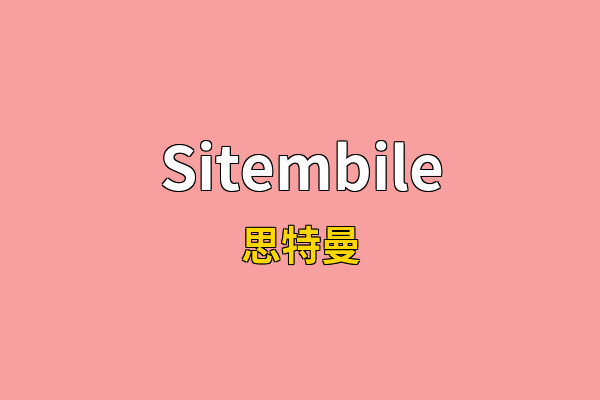 Sitembile

思特曼