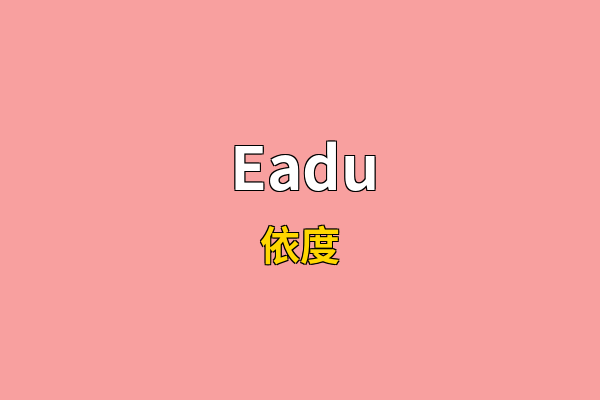 Eadu

依度