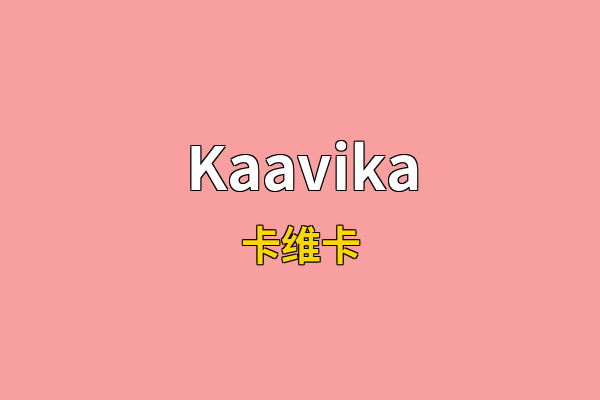 Kaavika
卡维卡