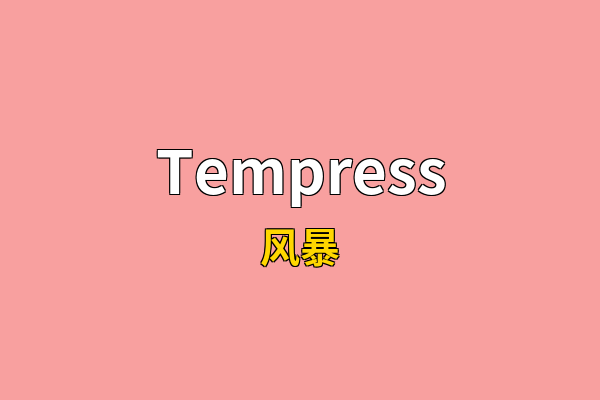 Tempress

风暴