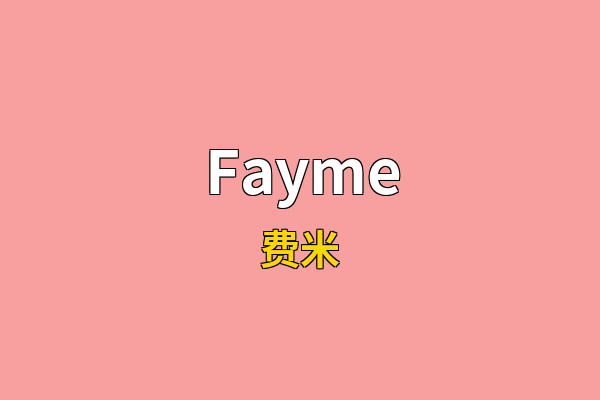 Fayme
费米