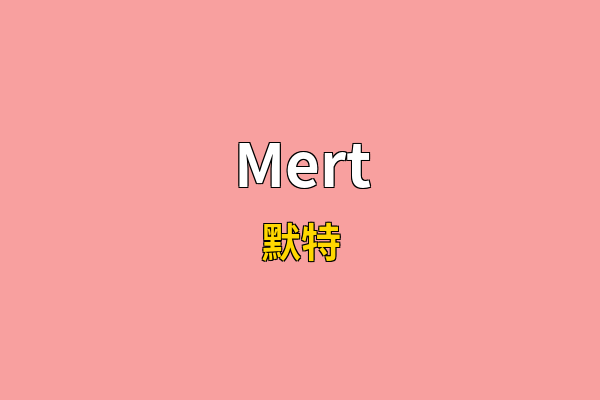 Mert

默特