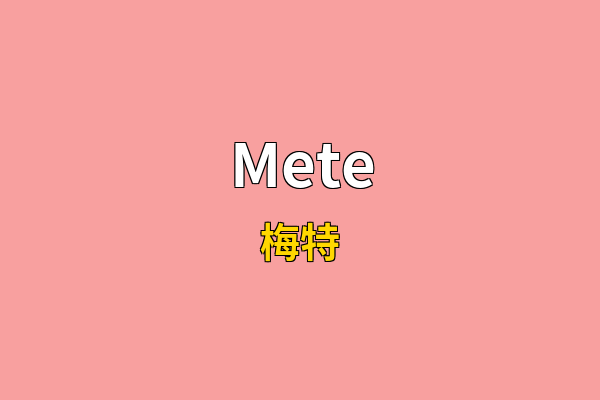 Mete
梅特