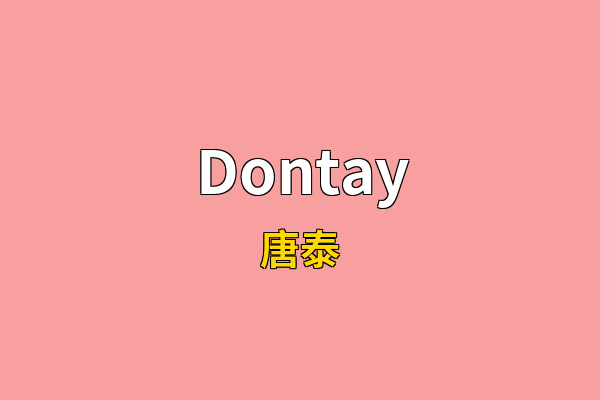 Dontay
唐泰