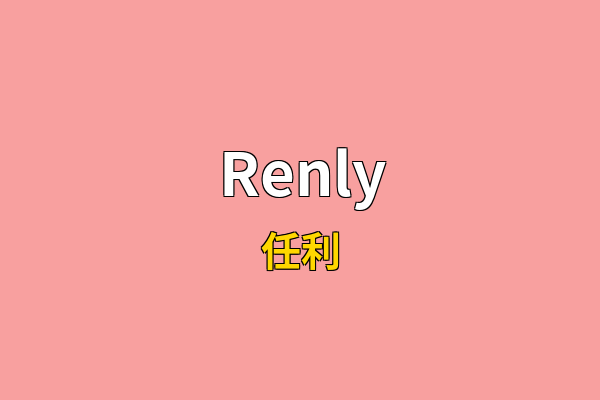 Renly
任利