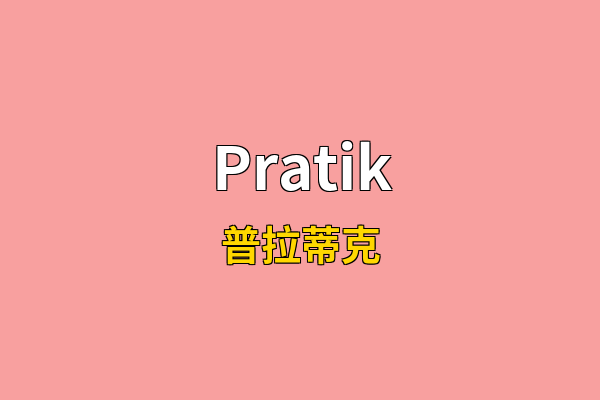 Pratik

普拉蒂克