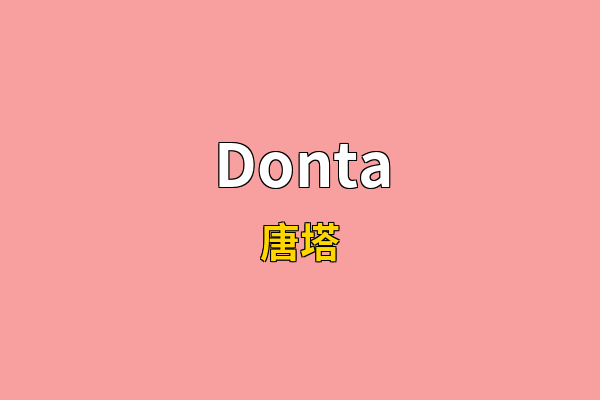 Donta

唐塔