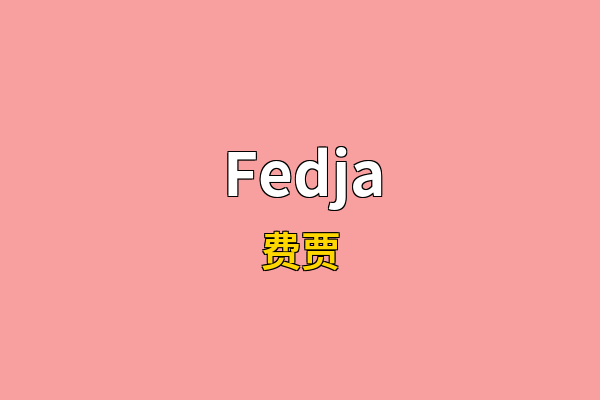 Fedja

费贾