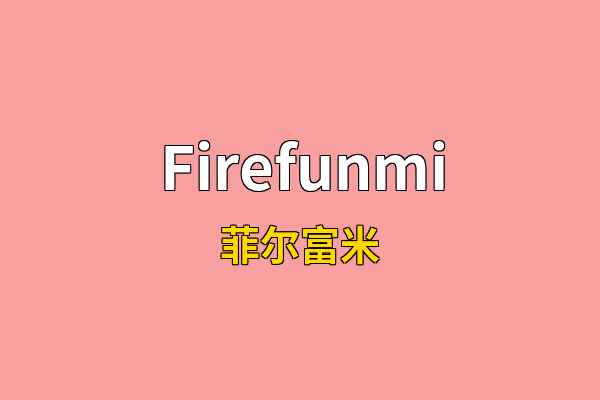 Firefunmi
菲尔富米