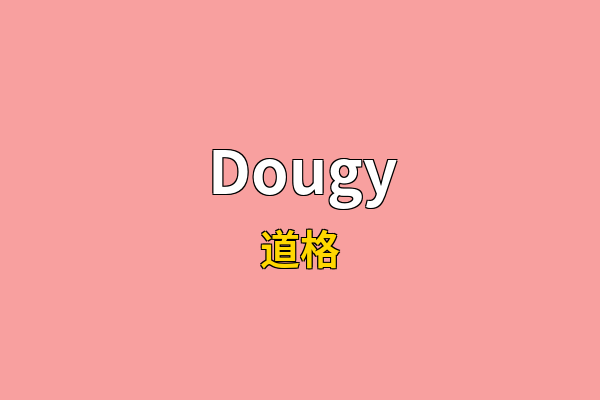 Dougy
道格