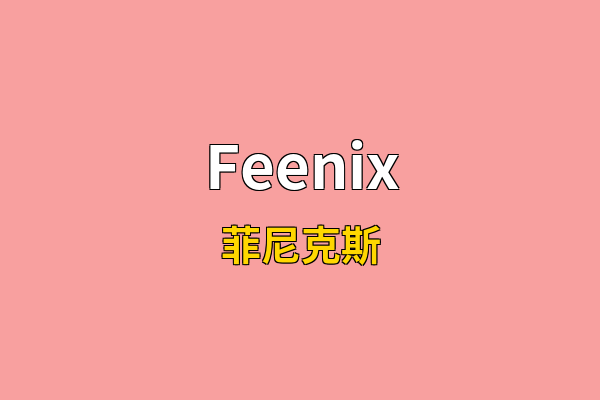 Feenix

菲尼克斯