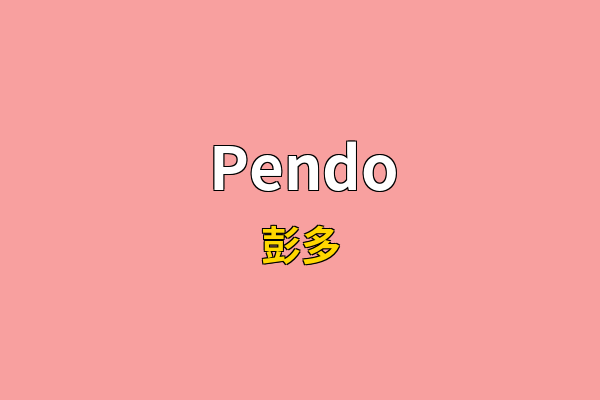 Pendo
彭多