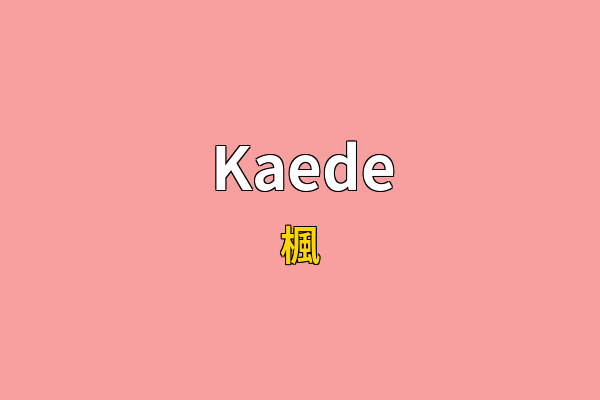 Kaede

楓