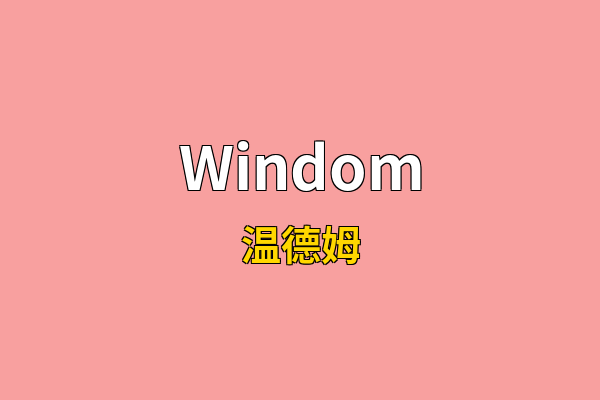 Windom
温德姆